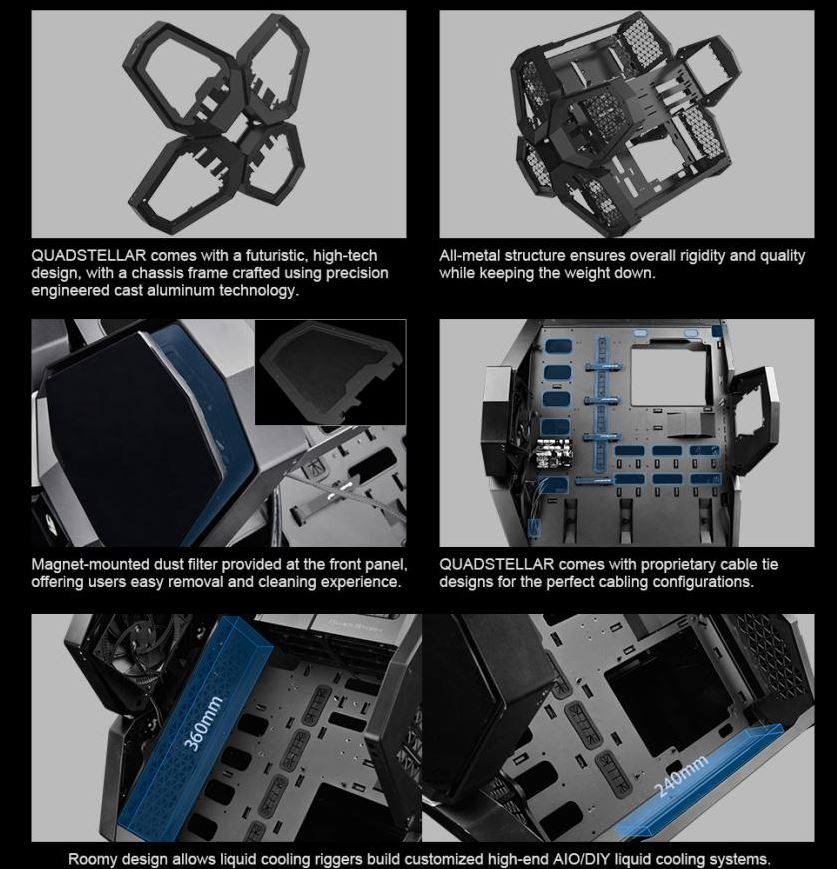 QUADSTELLAR comes with a futuristic, high-tech design, with a chassis frame crafted using precision engineered cast aluminum technology.

All-metal structure ensures overall rigidity and quality while keeping the weight down.

Magnet-mounted dust filter provided at the front panel, offering users easy removal and cleaning experience.

QUADSTELLAR comes with proprietary cable tie designs for the perfect cabling configurations.

360mm

240mm

Roomy design allows liquid cooling riggers build customized high-end AIO/DIY liquid cooling systems.