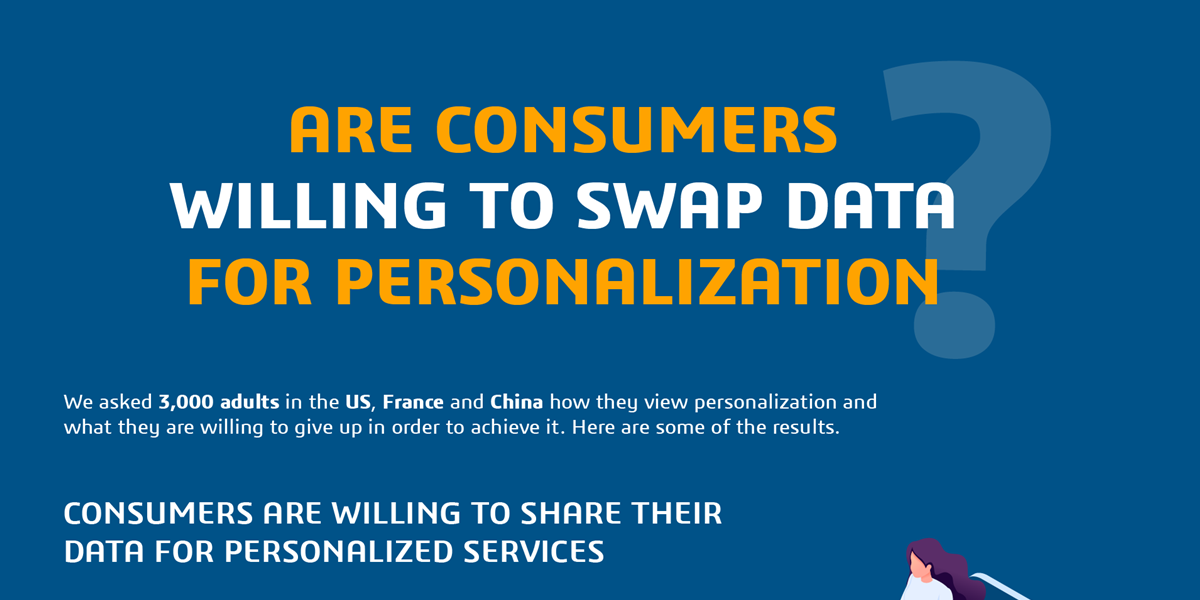 ARE CONSUMERS WILLING TO SWAP DATA FOR PERSONALIZATION

?

We asked 3,000 adults in the US, France and China how they view personalization and what they are willing to give up in order to achieve it. Here are some of the results.

CONSUMERS ARE WILLING TO SHARE THEIR DATA FOR PERSONALIZED SERVICES