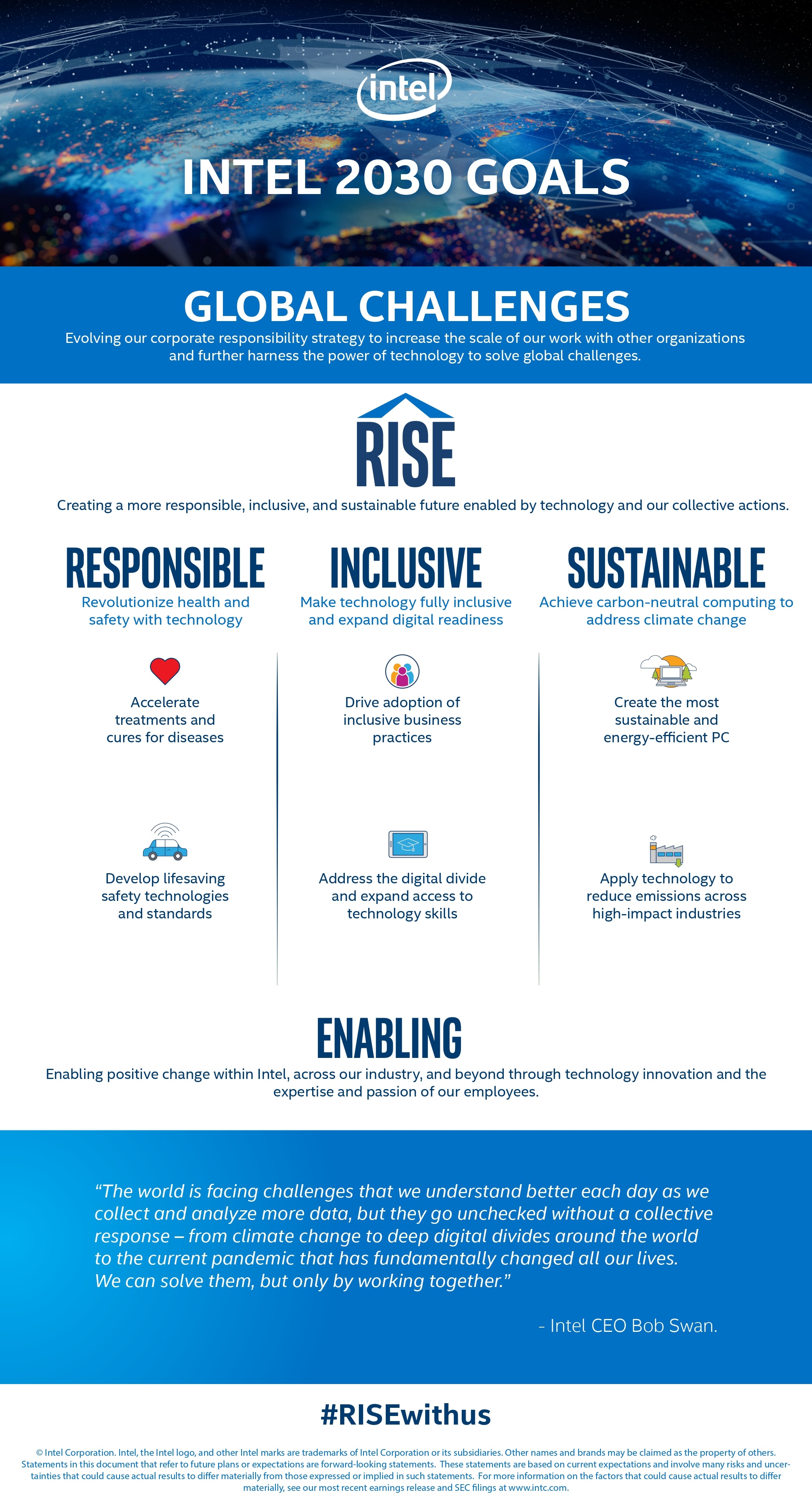 intel

INTEL 2030 GOALS

GLOBAL CHALLENGES

Evolving our corporate responsibility strategy to increase the scale of our work with other organizations and further harness the power of technology to solve global challenges.

RISE

Creating a more responsible, inclusive, and sustainable future enabled by technology and our collective actions.

RESPONSIBLE

Revolutionize health and safety with technology

Accelerate treatments and cures for diseases

Develop lifesaving safety technologies and standards

INCLUSIVE

Make technology fully inclusive and expand digital readiness

Drive adoption of inclusive business practices

Address the digital divide and expand access to technology skills

SUSTAINABLE

Achieve carbon-neutral computing to address climate change

Create the most sustainable and energy-efficient PC

Apply technology to reduce emissions across high-impact industries

ENABLING

Enabling positive change within Intel, across our industry, and beyond through technology innovation and the expertise and passion of our employees.

“The world is facing challenges that we understand better each day as we collect and analyze more data, but they go unchecked without a collective response – from climate change to deep digital divides around the world to the current pandemic that has fundamentally changed all our lives. We can solve them, but only by working together.”

- Intel CEO Bob Swan.

#RISEwithus

© Intel Corporation. Intel, the Intel logo, and other Intel marks are trademarks of Intel Corporation or its subsidiaries. Other names and brands may be claimed as the property of others. Statements in this document that refer to future plans or expectations are forward-looking statements. These statements are based on current expectations and involve many risks and uncertainties that could cause actual results to differ materially from those expressed or implied in such statements. For more information on the factors that could cause actual results to differ materially, see our most recent earnings release and SEC filings at www.intc.com.