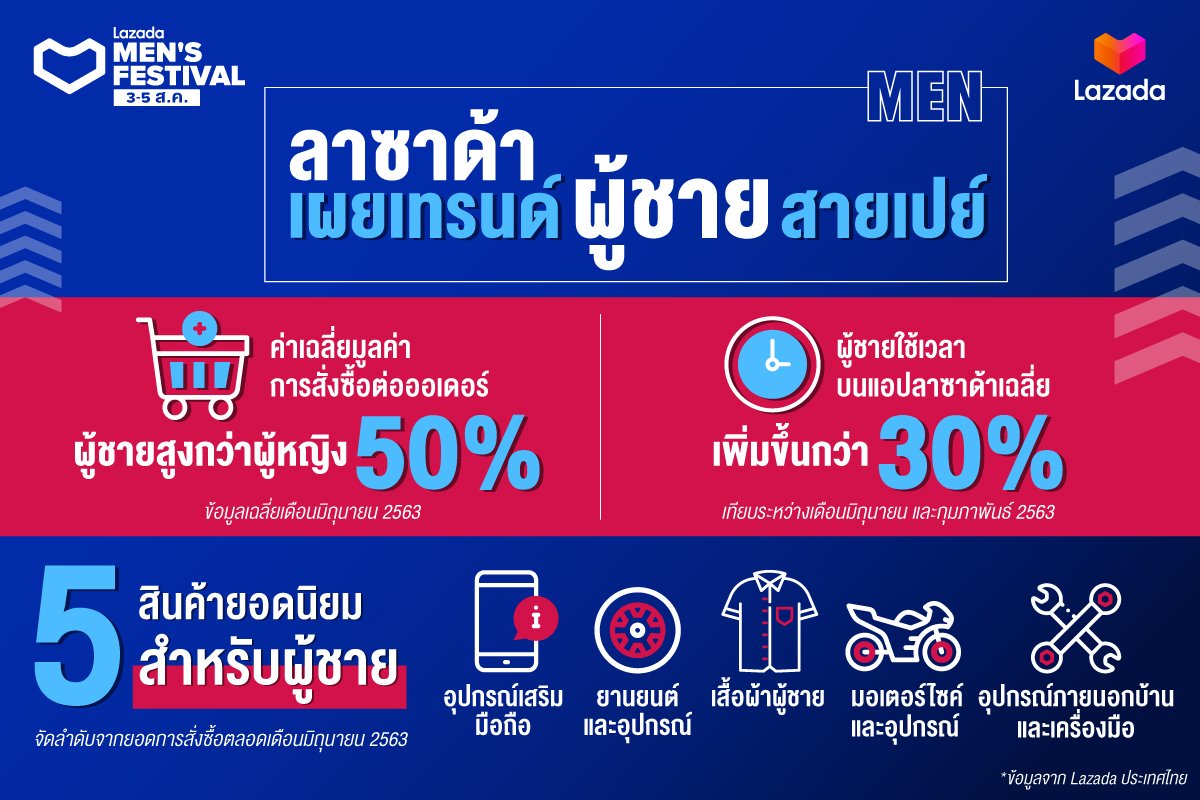 Lazada
MEN'S
FESTIVAL
3-5 ส.ค.

Lazada

MEN

ลาซาด้า
เผยเทรนด์ ผู้ชาย สายเปย์

ค่าเฉลี่ยมูลค่า
การสั่งซื้อต่อออเดอร์
ผู้ชายสูงกว่าผู้หญิง 50%
ข้อมูลเฉลี่ยเดือนมิถุนายน 2563

ผู้ชายใช้เวลา
บนแอปลาซาด้าเฉลี่ย
เพิ่มขึ้นกว่า 30%
เทียบระหว่างเดือนมิถุนายน และกุมภาพันธ์ 2563

5 สินค้ายอดนิยม
สำหรับผู้ชาย
จัดลำดับจากยอดการสั่งซื้อตลอดเดือนมิถุนายน 2563

อุปกรณ์เสริม
มือถือ

ยานยนต์
และอุปกรณ์

เสื้อผ้าผู้ชาย

มอเตอร์ไซค์
และอุปกรณ์

อุปกรณ์ภายนอกบ้าน
และเครื่องมือ

*ข้อมูลจาก Lazada ประเทศไทย