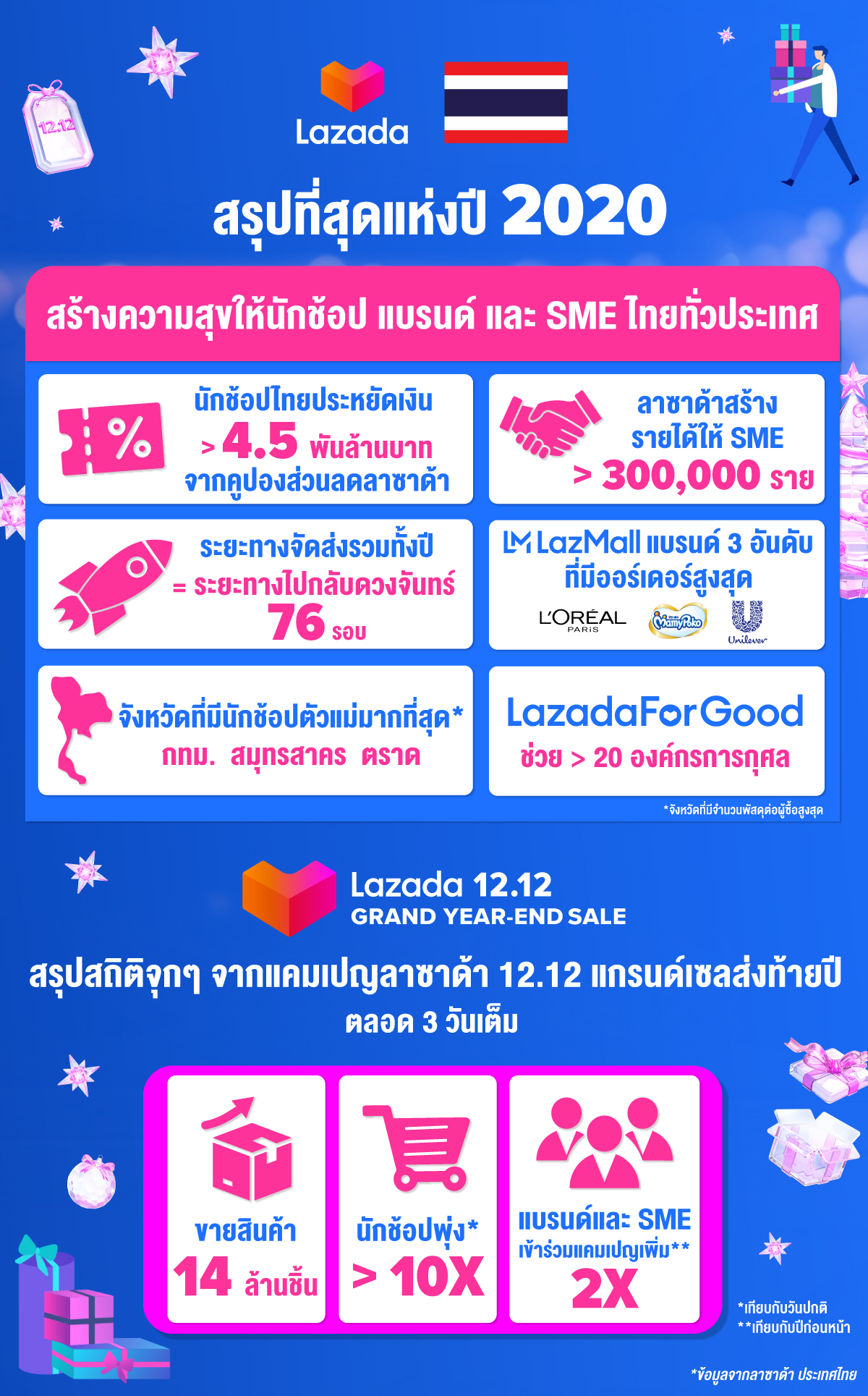 12.12

Lazada

สรุปที่สุดแห่งปี 2020

สร้างความสุขให้นักช้อป แบรนด์ และ SME ไทยทั่วประเทศ

นักช้อปไทยประหยัดเงิน > 4.5 พันล้านบาท จากคูปองส่วนลดลาซาด้า

ลาซาด้าสร้างรายได้ให้ SME > 300,000 ราย

ระยะทางจัดส่งรวมทั้งปี = ระยะทางไปกลับดวงจันทร์ 76 รอบ

LazMall แบรนด์ 3 อันดับ ที่มีออร์เดอร์สูงสุด

L'ORÉAL PARIS

MamyPoko

Unilever

จังหวัดที่มีนักช้อปตัวแม่มากที่สุด* กทม. สมุทรสาคร ตราด

LazadaForGood
ช่วย > 20 องค์กรการกุศล

*จังหวัดที่มีจำนวนพัสดุต่อผู้ซื้อสูงสุด

Lazada 12.12
GRAND YEAR-END SALE

สรุปสถิติจุกๆ จากแคมเปญลาซาด้า 12.12 แกรนด์เซลส่งท้ายปี ตลอด 3 วันเต็ม

ขายสินค้า 14 ล้านชิ้น

นักช้อปพุ่ง* > 10X

แบรนด์และ SME เข้าร่วมแคมเปญเพิ่ม** 2X

*เทียบกับวันปกติ
**เทียบกับปีก่อนหน้า

*ข้อมูลจากลาซาด้า ประเทศไทย