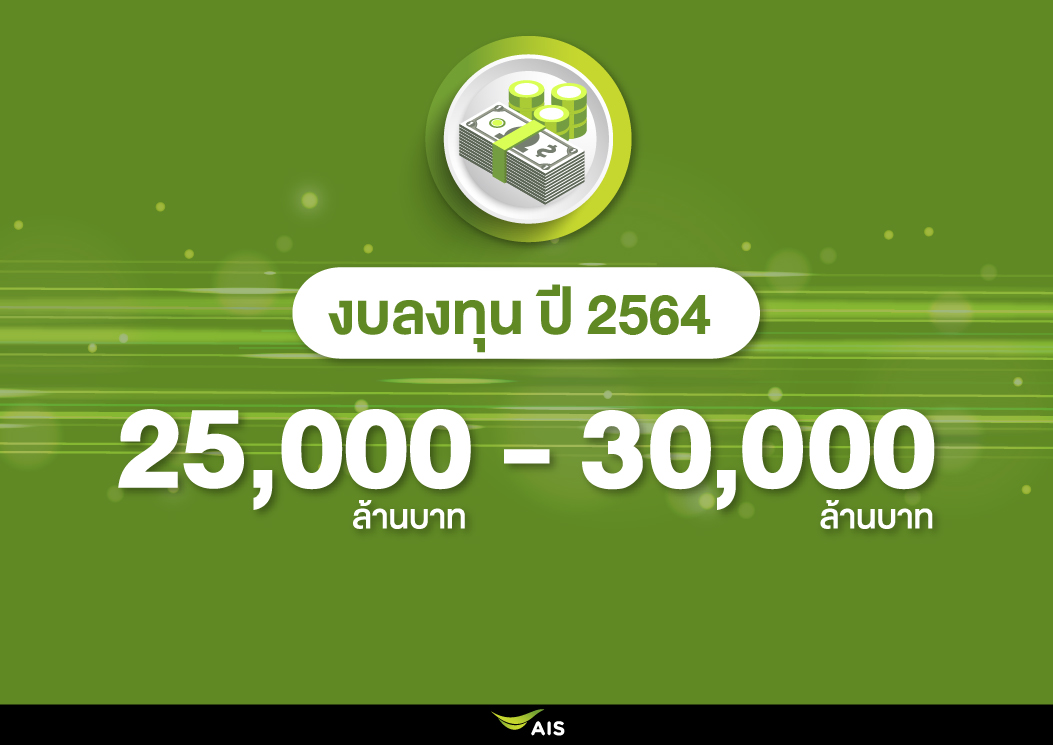 งบลงทุน ปี 2564

25,000 ล้านบาท - 30,000 ล้านบาท

AIS