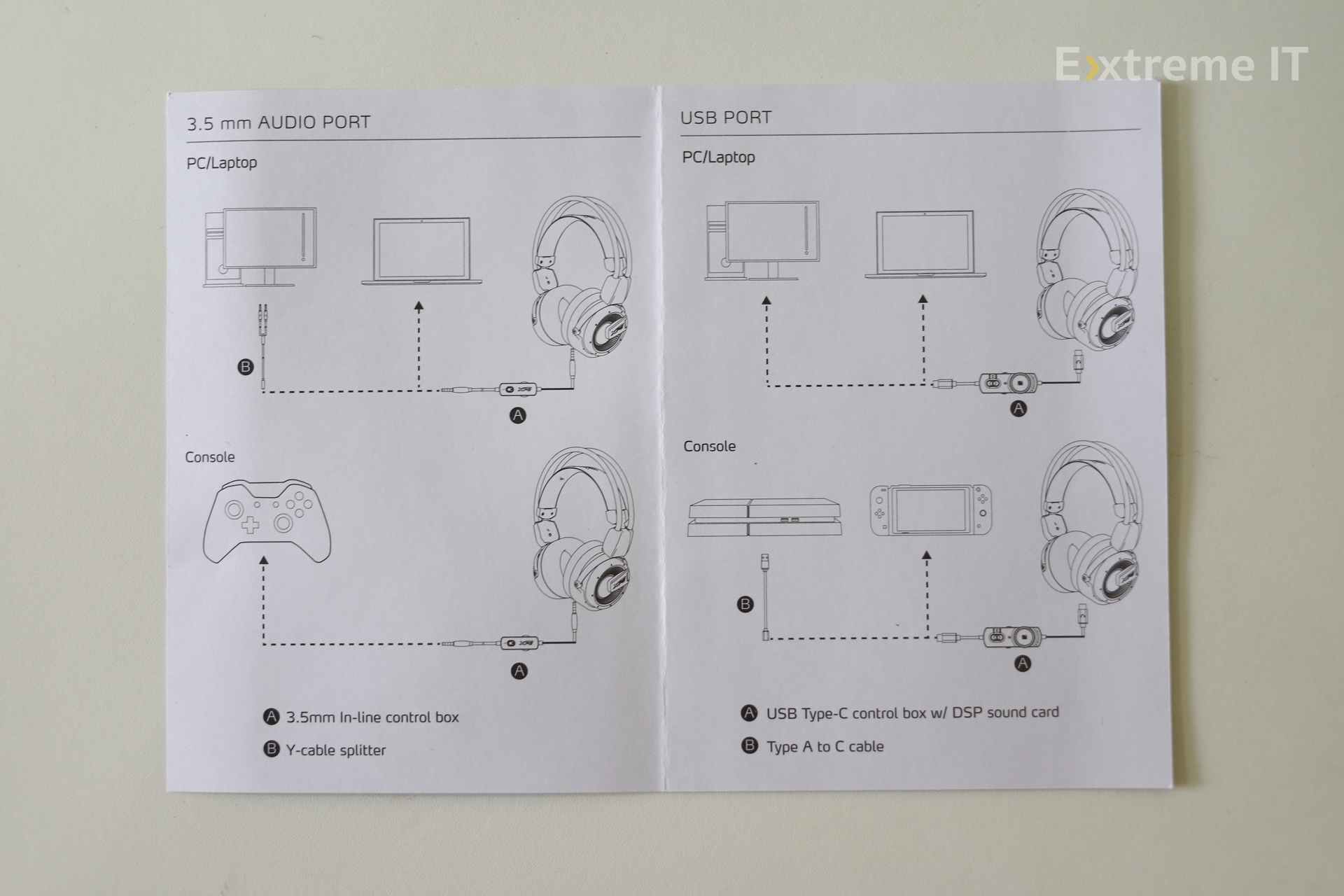 Extreme IT

3.5 mm AUDIO PORT

PC/Laptop

B

A

Console

A

A 3.5mm In-line control box

B Y-cable splitter

USB PORT

PC/Laptop

A

Console

B

A

A USB Type-C control box w/ DSP sound card

B Type A to C cable