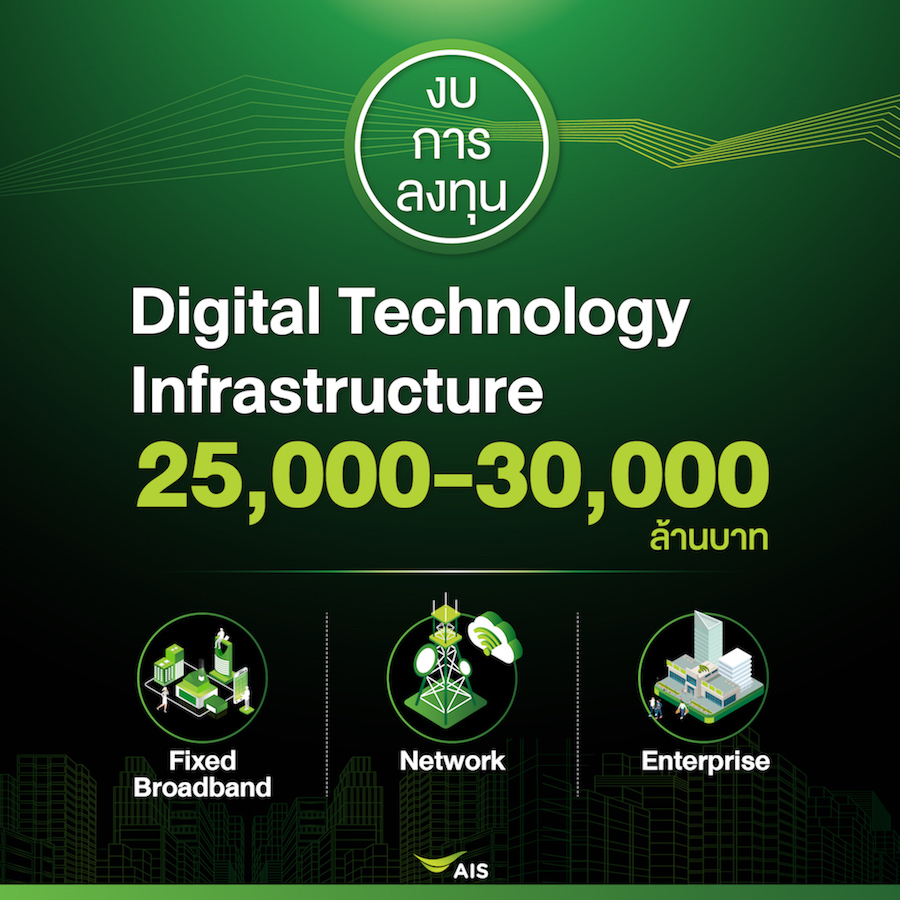 งบ
การ
ลงทุน

Digital Technology Infrastructure

25,000-30,000
ล้านบาท

Fixed Broadband

Network

Enterprise

AIS