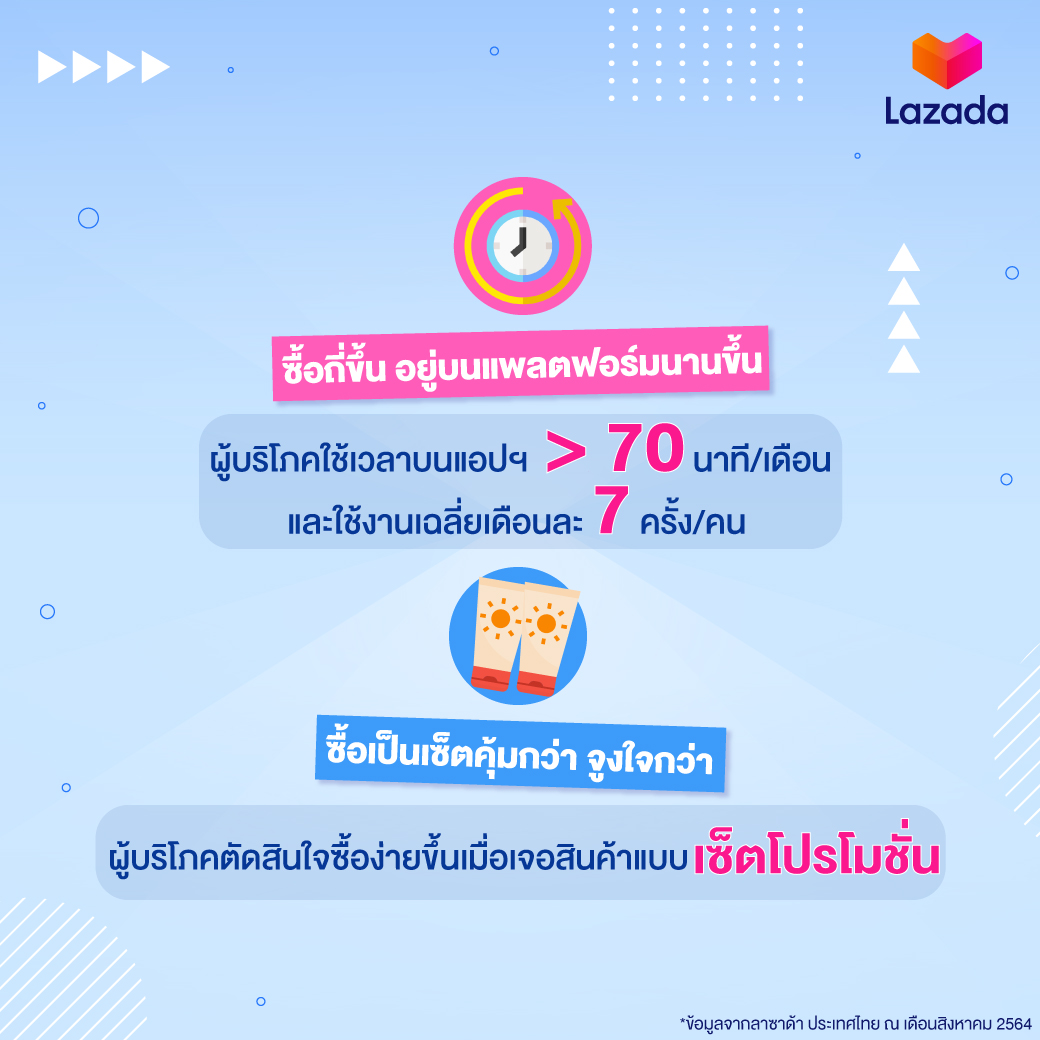 Lazada

ซื้อถี่ขึ้น อยู่บนแพลตฟอร์มนานขึ้น

ผู้บริโภคใช้เวลาบนแอปฯ > 70 นาที/เดือน และใช้งานเฉลี่ยเดือนละ 7 ครั้ง/คน

ซื้อเป็นเซ็ตคุ้มกว่า จูงใจกว่า

ผู้บริโภคตัดสินใจซื้อง่ายขึ้นเมื่อเจอสินค้าแบบ เซ็ตโปรโมชั่น

*ข้อมูลจากลาซาด้า ประเทศไทย ณ เดือนสิงหาคม 2564