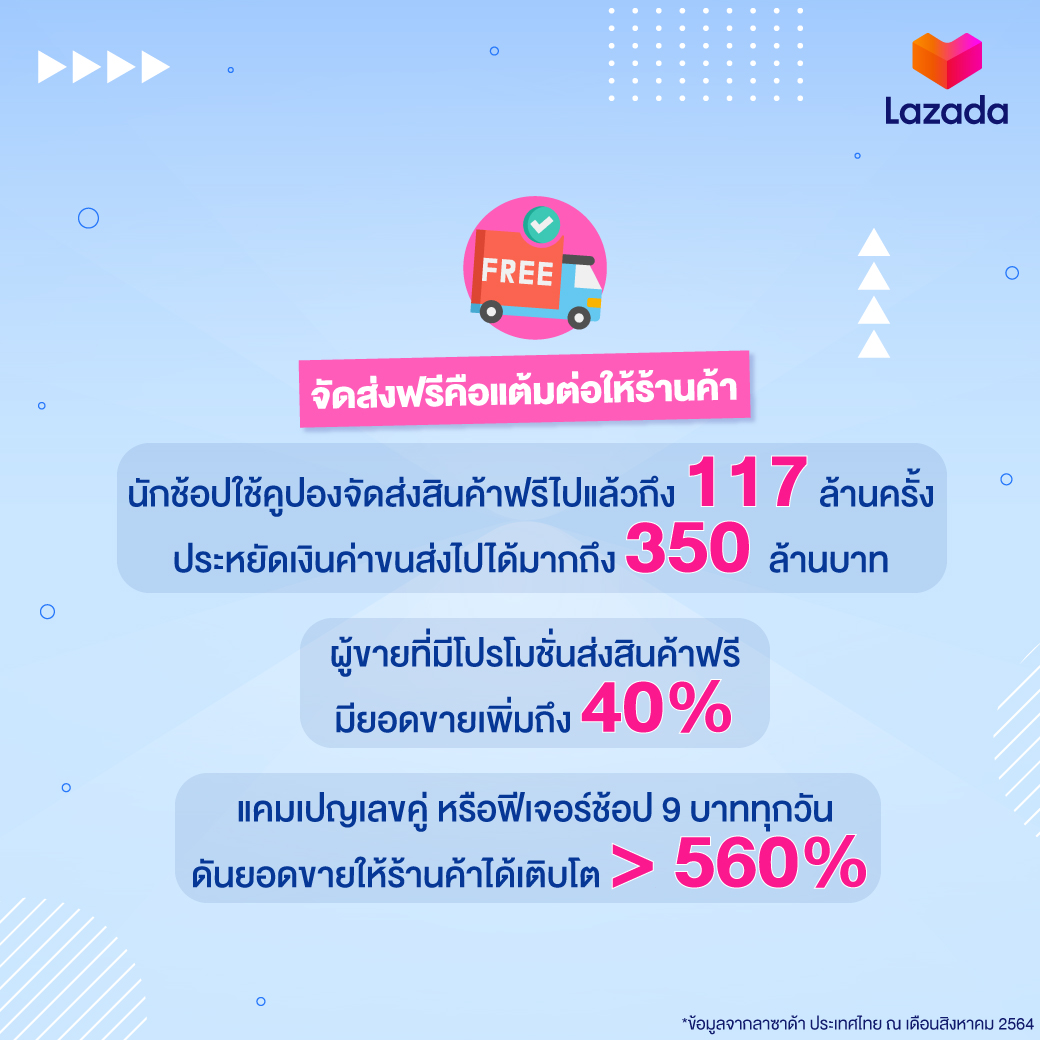 Lazada

FREE

จัดส่งฟรีคือแต้มต่อให้ร้านค้า

นักช้อปใช้คูปองจัดส่งสินค้าฟรีไปแล้วถึง 117 ล้านครั้ง
ประหยัดเงินค่าขนส่งไปได้มากถึง 350 ล้านบาท

ผู้ขายที่มีโปรโมชั่นส่งสินค้าฟรี
มียอดขายเพิ่มถึง 40%

แคมเปญเลขคู่ หรือฟีเจอร์ช้อป 9 บาททุกวัน
ดันยอดขายให้ร้านค้าได้เติบโต > 560%

*ข้อมูลจากลาซาด้า ประเทศไทย ณ เดือนสิงหาคม 2564