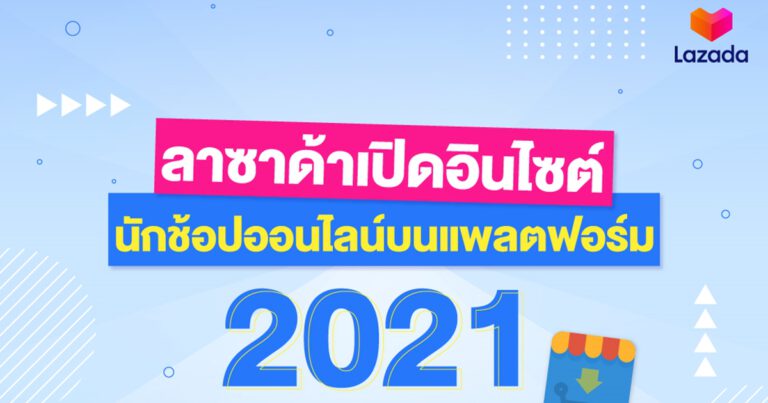 Lazada

ลาซาด้าเปิดอินไซต์

นักช้อปออนไลน์บนแพลตฟอร์ม

2021