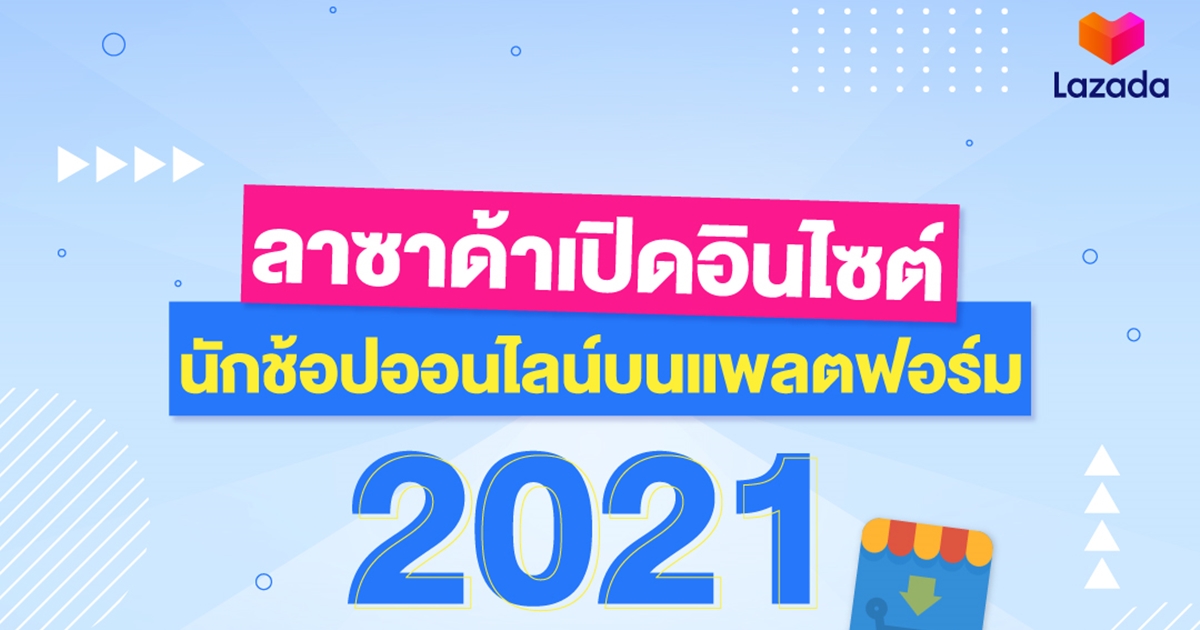 Lazada

ลาซาด้าเปิดอินไซต์

นักช้อปออนไลน์บนแพลตฟอร์ม

2021