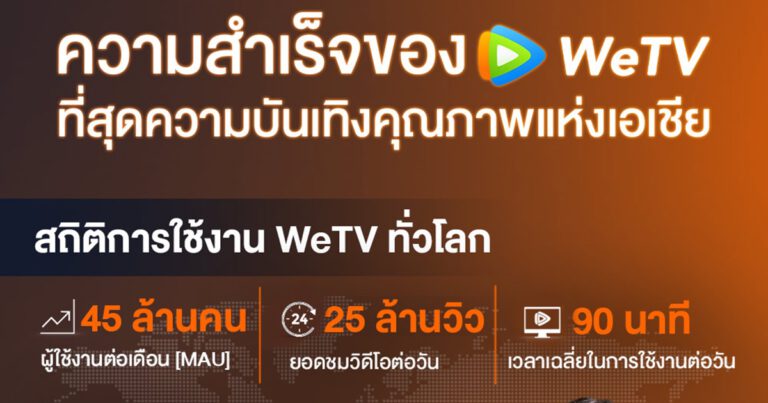 ความสำเร็จของ WeTV
ที่สุดความบันเทิงคุณภาพแห่งเอเชีย

สถิติการใช้งาน WeTV ทั่วโลก

45 ล้านคน
ผู้ใช้งานต่อเดือน [MAU]

24
25 ล้านวิว
ยอดชมวิดีโอต่อวัน

90 นาที
เวลาเฉลี่ยในการใช้งานต่อวัน