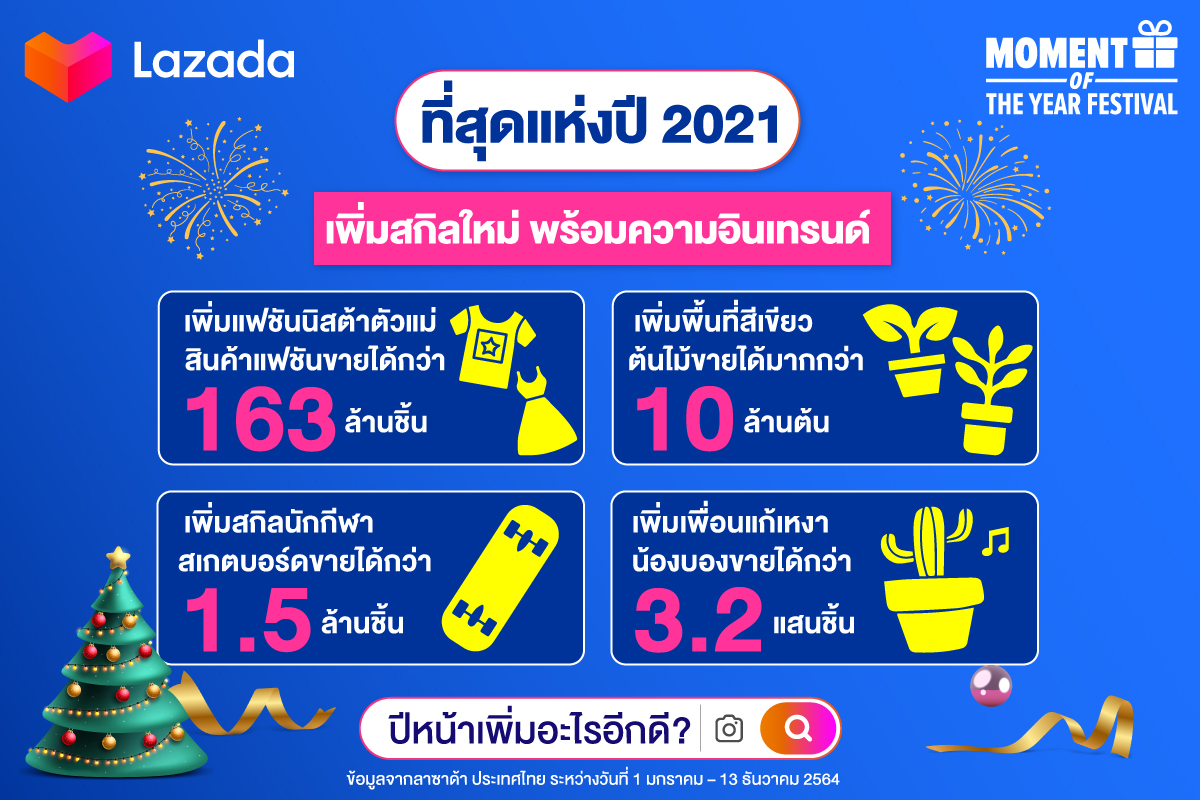 Lazada

MOMENT OF THE YEAR FESTIVAL

ที่สุดแห่งปี 2021

เพิ่มสกิลใหม่ พร้อมความอินเทรนด์

เพิ่มแฟชันนิสต้าตัวแม่ สินค้าแฟชันขายได้กว่า 163 ล้านชิ้น

เพิ่มพื้นที่สีเขียว ต้นไม้ขายได้มากกว่า 10 ล้านต้น

เพิ่มสกิลนักกีฬา สเกตบอร์ดขายได้กว่า 1.5 ล้านชิ้น

เพิ่มเพื่อนแก้เหงา น้องบองขายได้กว่า 3.2 แสนชิ้น

ปีหน้าเพิ่มอะไรอีกดี?

ข้อมูลจากลาซาด้า ประเทศไทย ระหว่างวันที่ 1 มกราคม – 13 ธันวาคม 2564